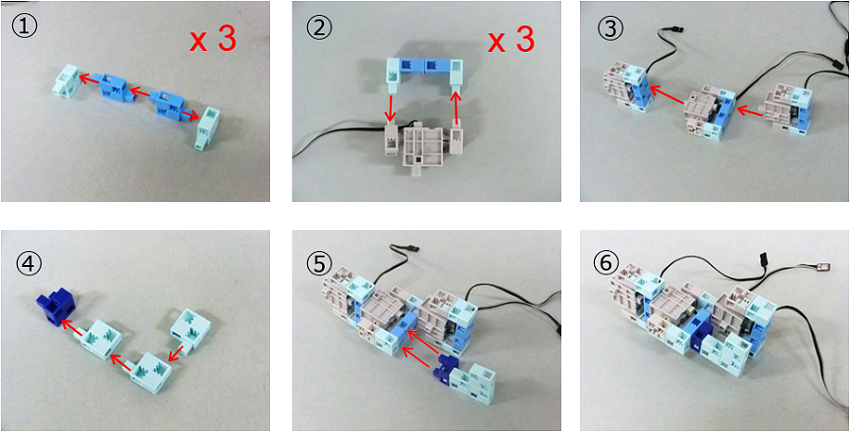 ①

x 3

②

x 3

③

④

⑤

⑥